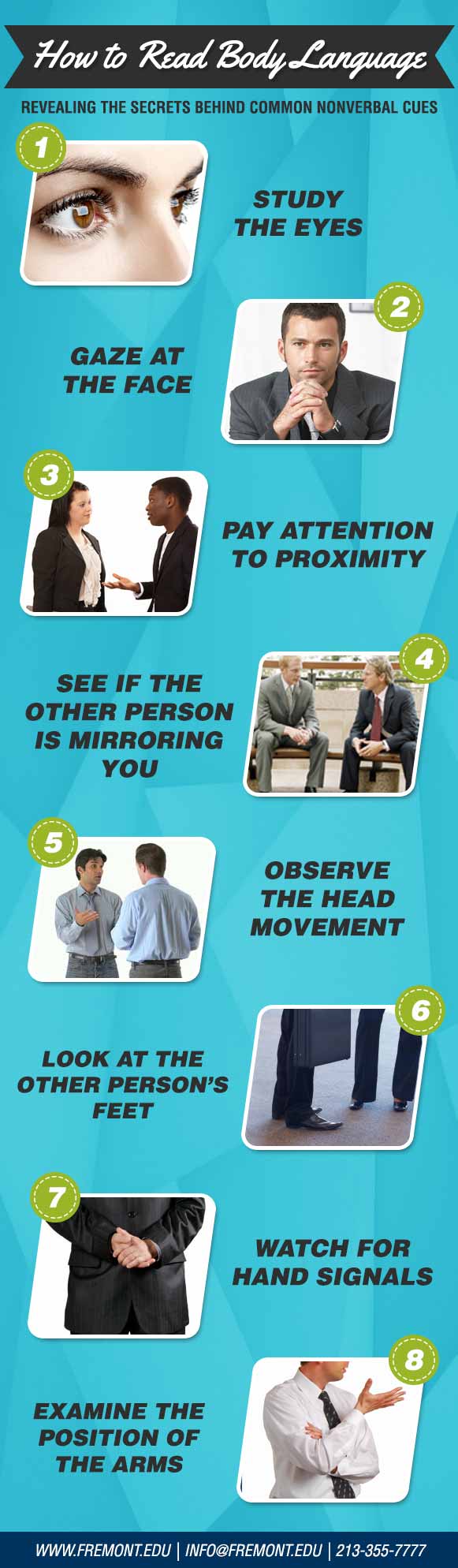 How to Read Body Language

REVEALING THE SECRETS BEHIND COMMON NONVERBAL CUES

1

STUDY THE EYES

2

GAZE AT THE FACE

3

PAY ATTENTION TO PROXIMITY

4

SEE IF THE OTHER PERSON IS MIRRORING YOU

5

OBSERVE THE HEAD MOVEMENT

6

LOOK AT THE OTHER PERSON'S FEET

7

WATCH FOR HAND SIGNALS

8

EXAMINE THE POSITION OF THE ARMS

WWW.FREMONT.EDU | INFO@FREMONT.EDU | 213-355-7777